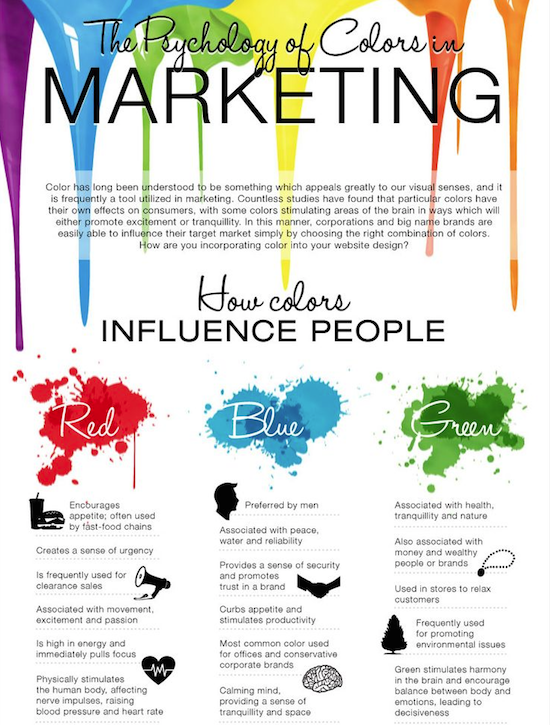 The Psychology of Colors in
MARKETING

Color has long been understood to be something which appeals greatly to our visual senses, and it is frequently a tool utilized in marketing. Countless studies have found that particular colors have their own effects on consumers, with some colors stimulating areas of the brain in ways which will either promote excitement or tranquillity. In this manner, corporations and big name brands are easily able to influence their target market simply by choosing the right combination of colors. How are you incorporating color into your website design?

How colors
INFLUENCE PEOPLE

Red

Encourages appetite; often used by fast-food chains

Creates a sense of urgency

Is frequently used for clearance sales

Associated with movement, excitement and passion

Is high in energy and immediately pulls focus

Physically stimulates the human body, affecting nerve impulses, raising blood pressure and heart rate

Blue

Preferred by men

Associated with peace, water and reliability

Provides a sense of security and promotes trust in a brand

Curbs appetite and stimulates productivity

Most common color used for offices and conservative corporate brands

Calming mind, providing a sense of tranquillity and space

Green

Associated with health, tranquillity and nature

Also associated with money and wealthy people or brands

Used in stores to relax customers

Frequently used for promoting environmental issues

Green stimulates harmony in the brain and encourage balance between body and emotions, leading to decisiveness